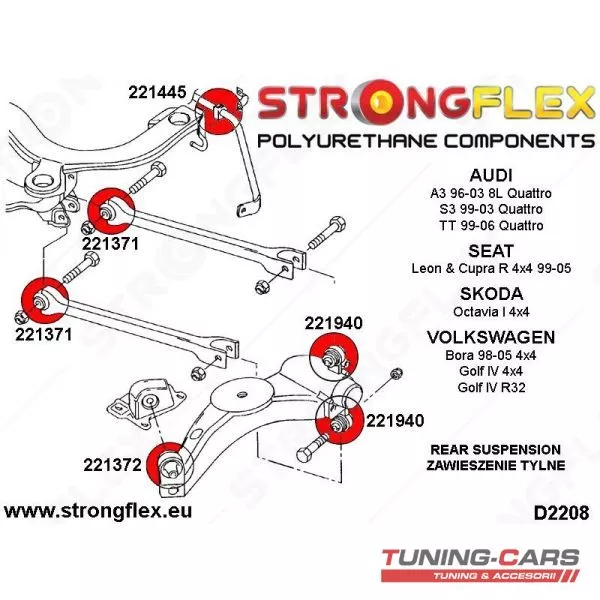 221445

STRONGFLEX
POLYURETHANE COMPONENTS

AUDI
A3 96-03 8L Quattro
S3 99-03 Quattro
TT 99-06 Quattro

SEAT
Leon & Cupra R 4x4 99-05

SKODA
Octavia I 4x4

VOLKSWAGEN
Bora 98-05 4x4
Golf IV 4x4
Golf IV R32

221371

221371

221940

221940

221372

REAR SUSPENSION
ZAWIESZENIE TYLNE

www.strongflex.eu

D2208

TUNING-CARS
TUNING & ACCESORII