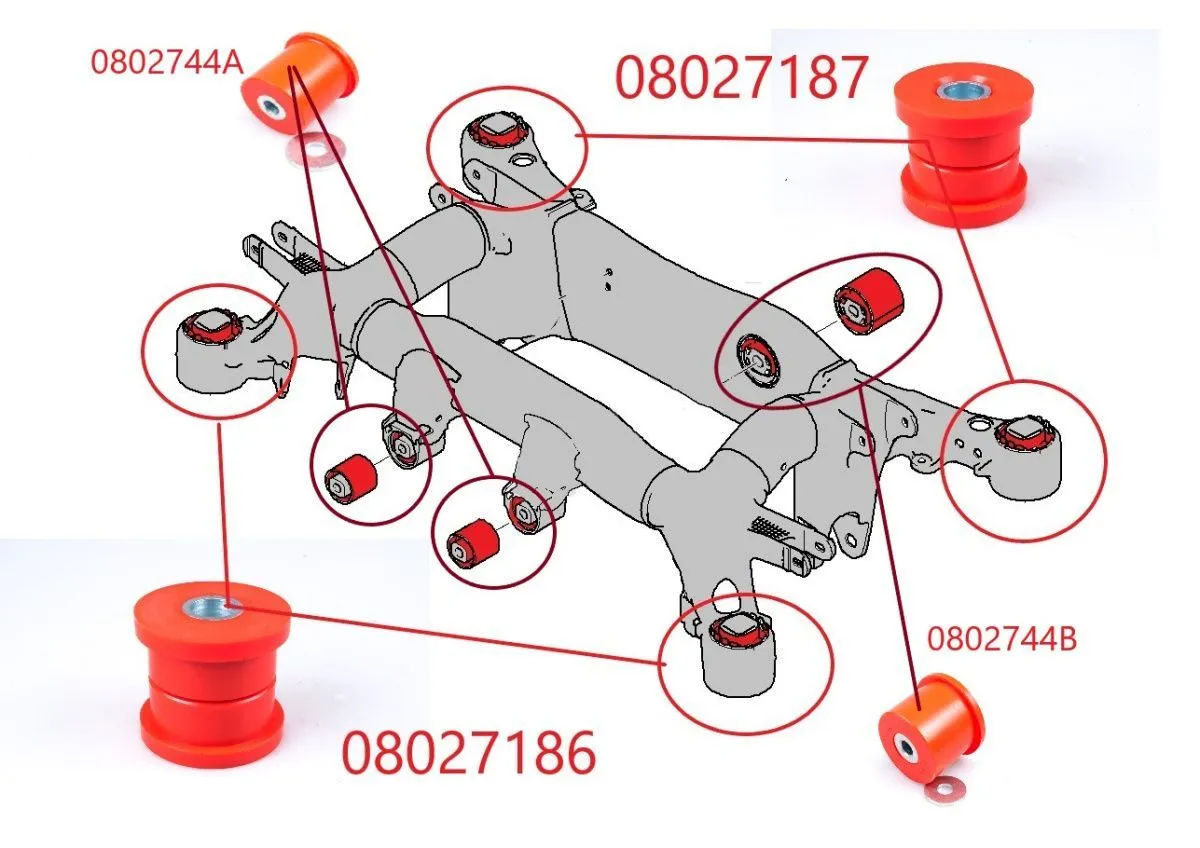 0802744A

08027187

0802744B

08027186