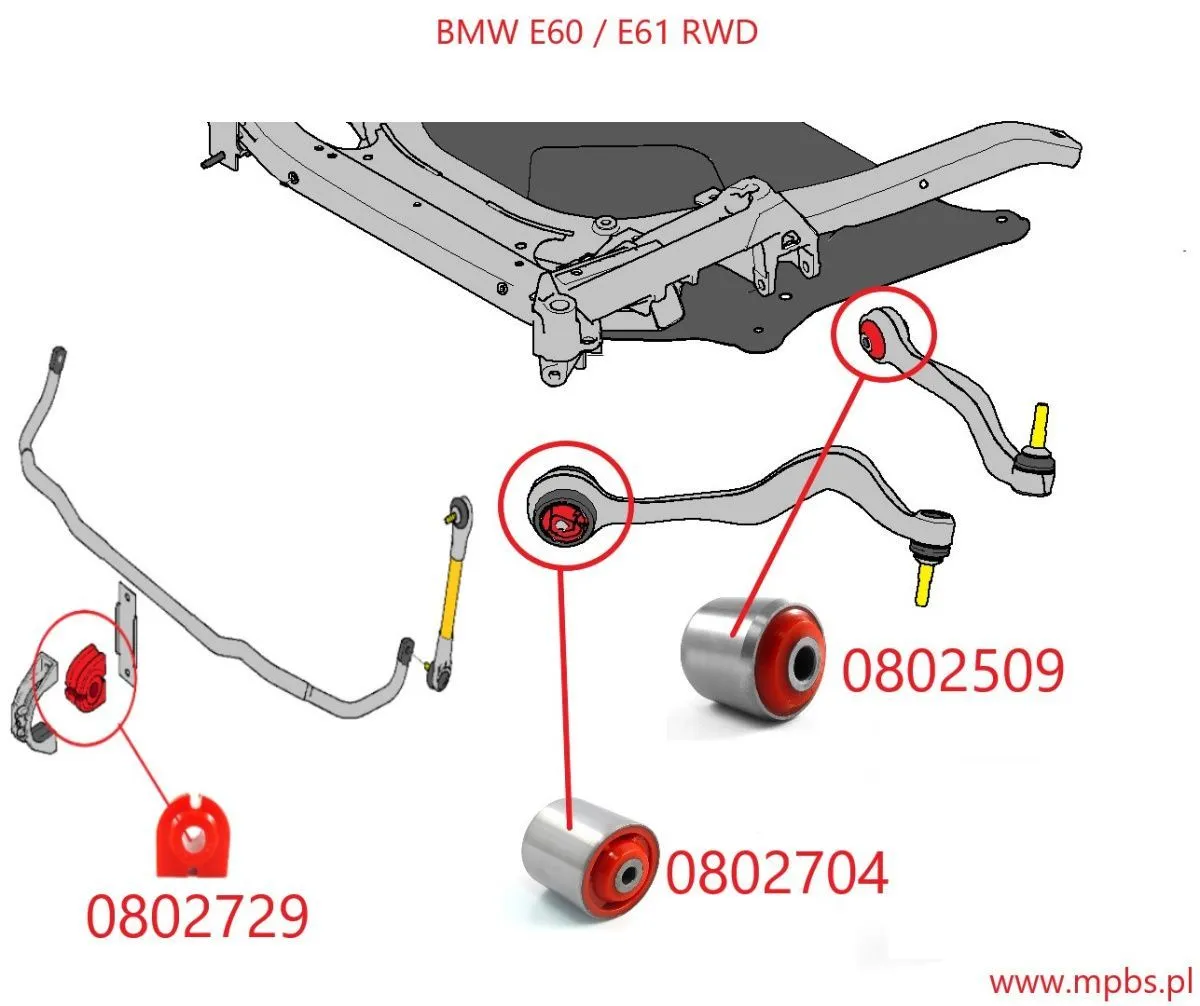 BMW E60 / E61 RWD

0802509

0802704

0802729

www.mpbs.pl